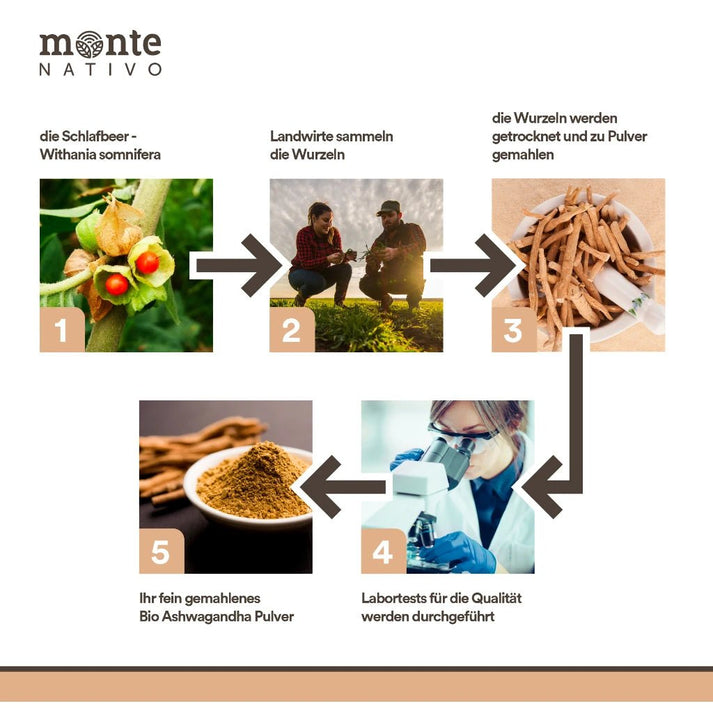 monte
NATIVO

die Schlafbeer - Withania somnifera

1

Landwirte sammeln die Wurzeln

2

die Wurzeln werden getrocknet und zu Pulver gemahlen

3

4

Labortests für die Qualität werden durchgeführt

5

Ihr fein gemahlenes Bio Ashwagandha Pulver