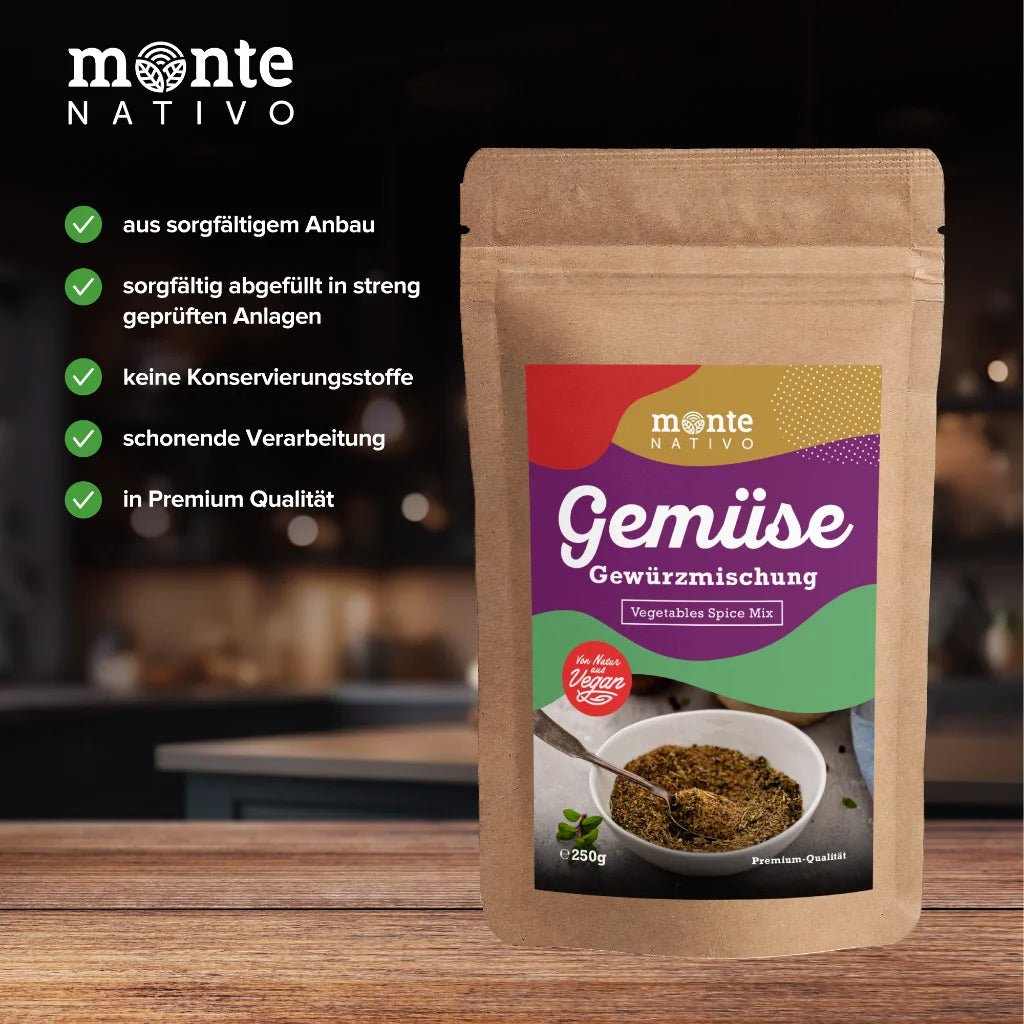 monte
NATIVO

aus sorgfältigem Anbau

sorgfältig abgefüllt in streng geprüften Anlagen

keine Konservierungsstoffe

schonende Verarbeitung

in Premium Qualität

monte
NATIVO

Gemüse
Gewürzmischung
Vegetables Spice Mix

Von Natur aus Vegan

℮250g

Premium-Qualität