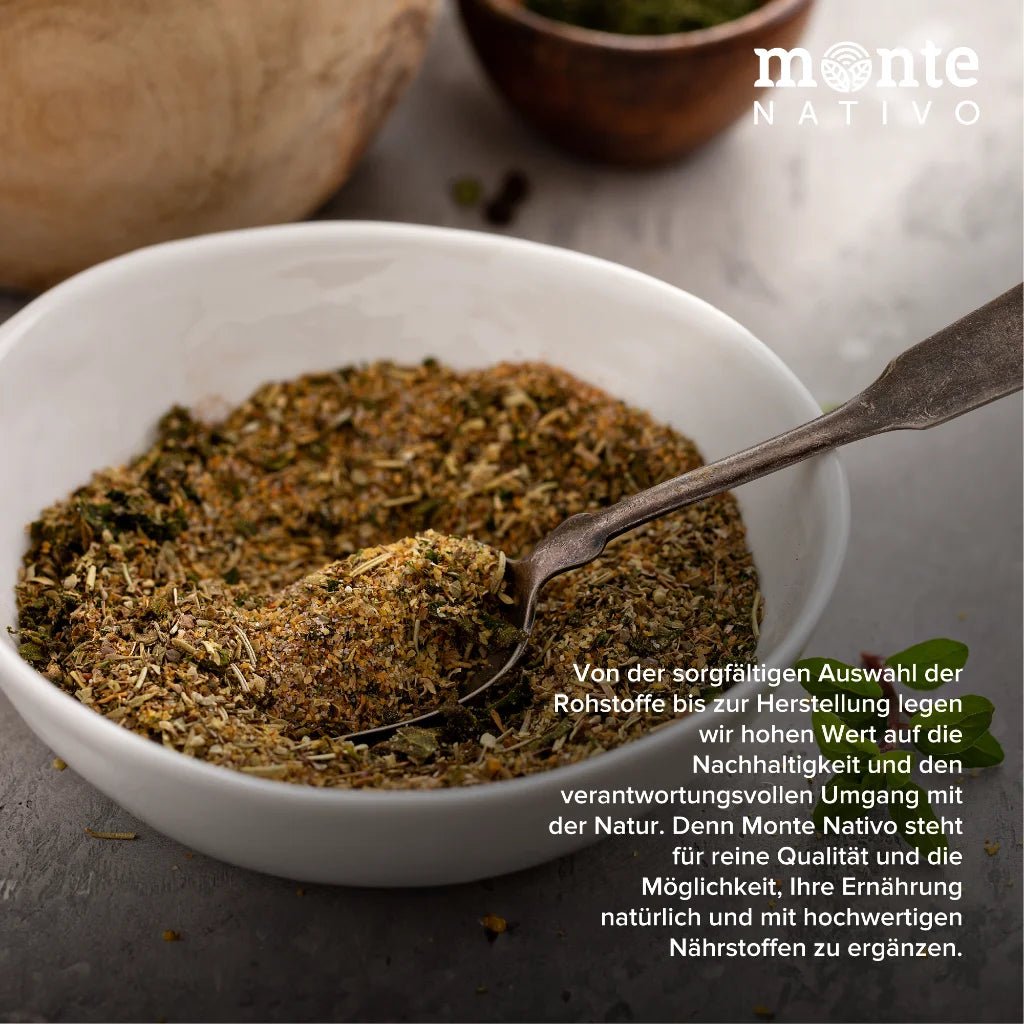 monte
NATIVO

Von der sorgfältigen Auswahl der Rohstoffe bis zur Herstellung legen wir hohen Wert auf die Nachhaltigkeit und den verantwortungsvollen Umgang mit der Natur. Denn Monte Nativo steht für reine Qualität und die Möglichkeit, Ihre Ernährung natürlich und mit hochwertigen Nährstoffen zu ergänzen.