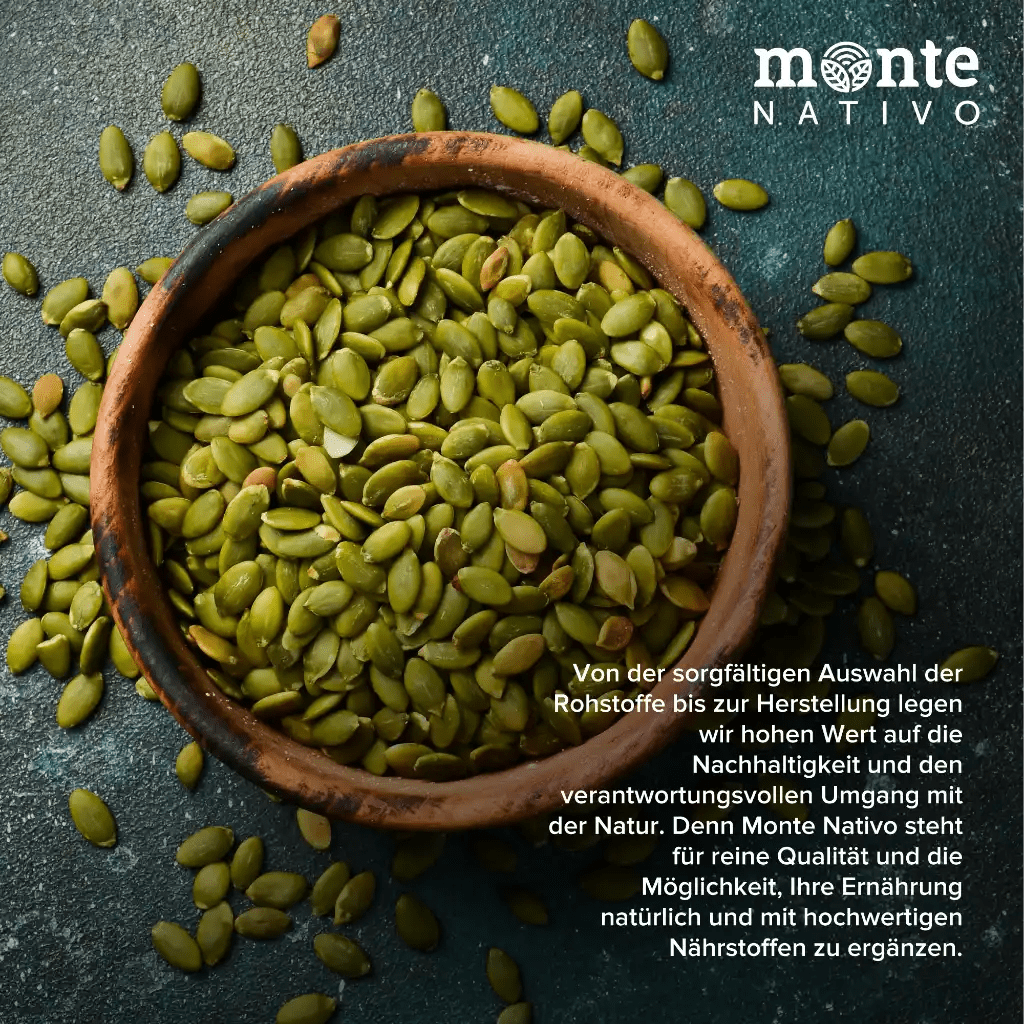 monte
NATIVO

Von der sorgfältigen Auswahl der Rohstoffe bis zur Herstellung legen wir hohen Wert auf die Nachhaltigkeit und den verantwortungsvollen Umgang mit der Natur. Denn Monte Nativo steht für reine Qualität und die Möglichkeit, Ihre Ernährung natürlich und mit hochwertigen Nährstoffen zu ergänzen.