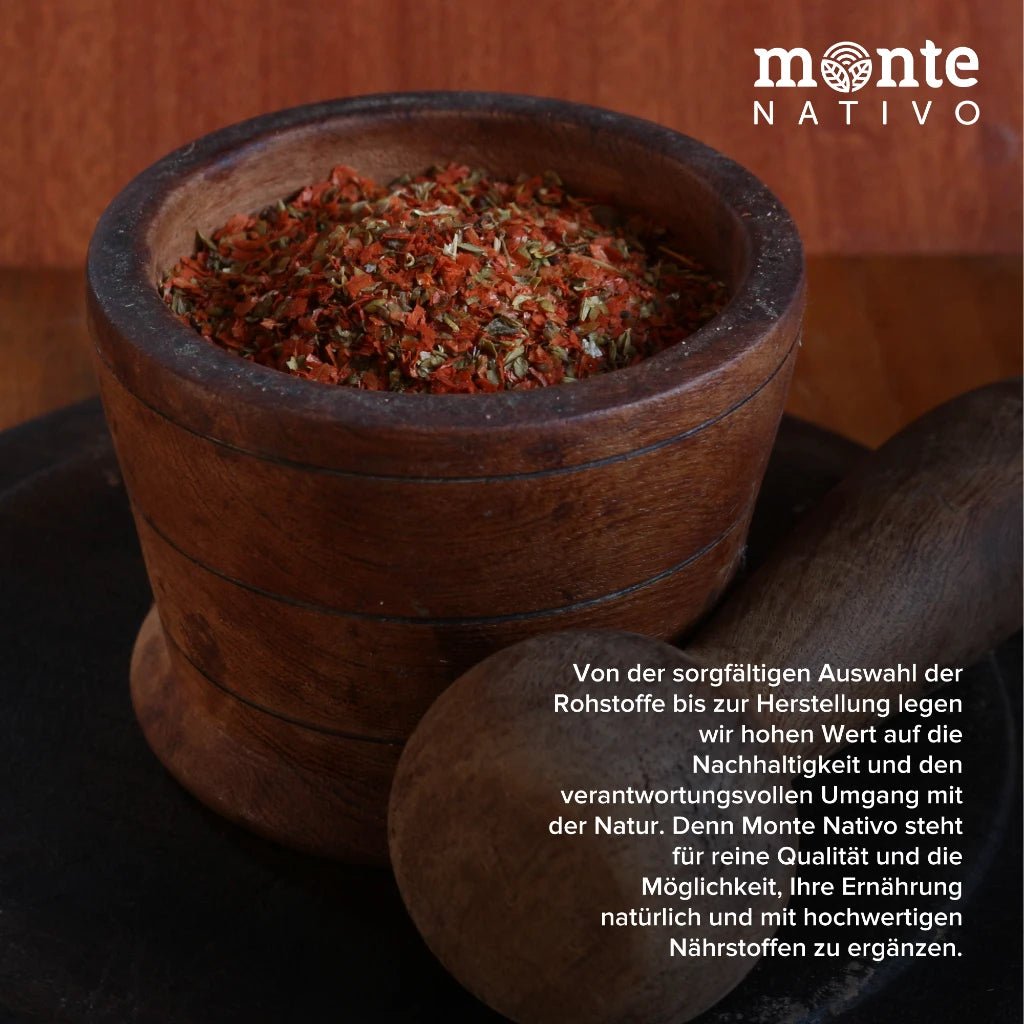 monte
NATIVO

Von der sorgfältigen Auswahl der Rohstoffe bis zur Herstellung legen wir hohen Wert auf die Nachhaltigkeit und den verantwortungsvollen Umgang mit der Natur. Denn Monte Nativo steht für reine Qualität und die Möglichkeit, Ihre Ernährung natürlich und mit hochwertigen Nährstoffen zu ergänzen.