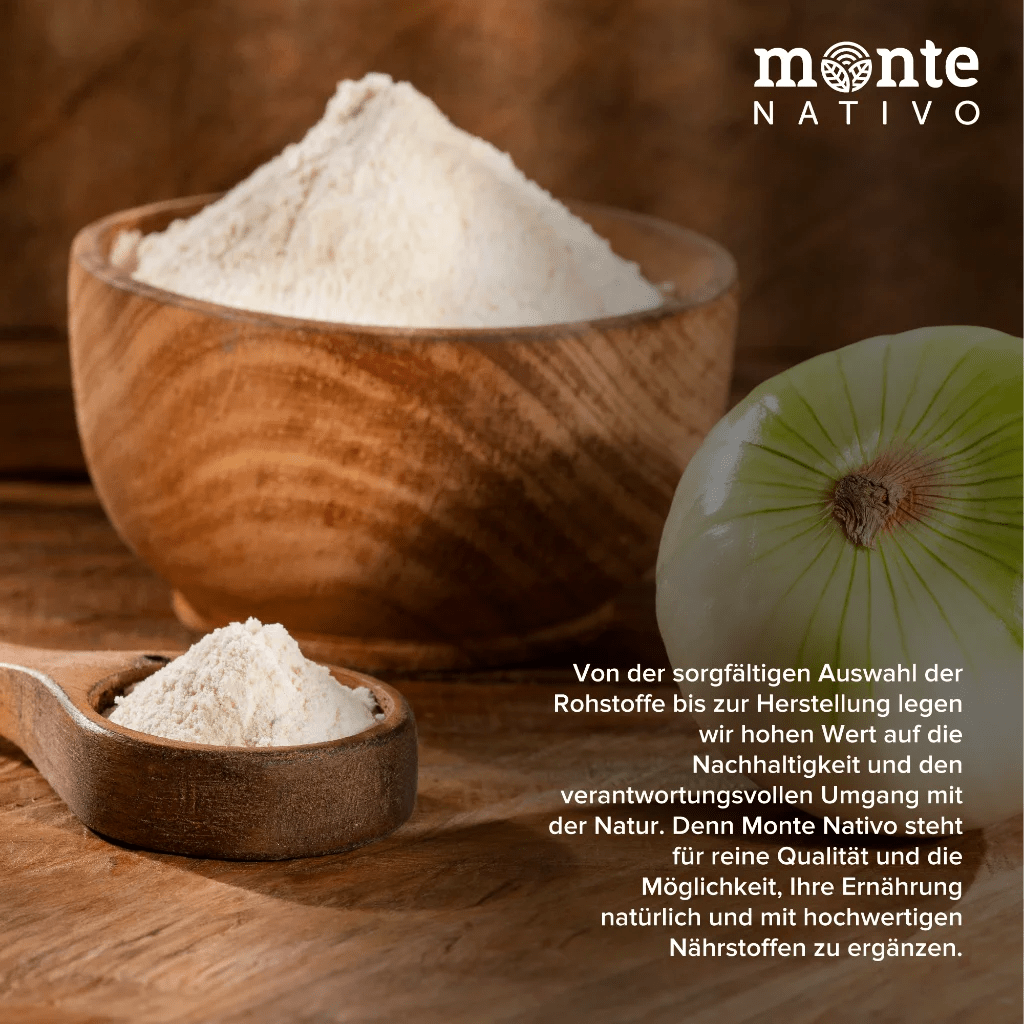 monte
NATIVO

Von der sorgfältigen Auswahl der Rohstoffe bis zur Herstellung legen wir hohen Wert auf die Nachhaltigkeit und den verantwortungsvollen Umgang mit der Natur. Denn Monte Nativo steht für reine Qualität und die Möglichkeit, Ihre Ernährung natürlich und mit hochwertigen Nährstoffen zu ergänzen.