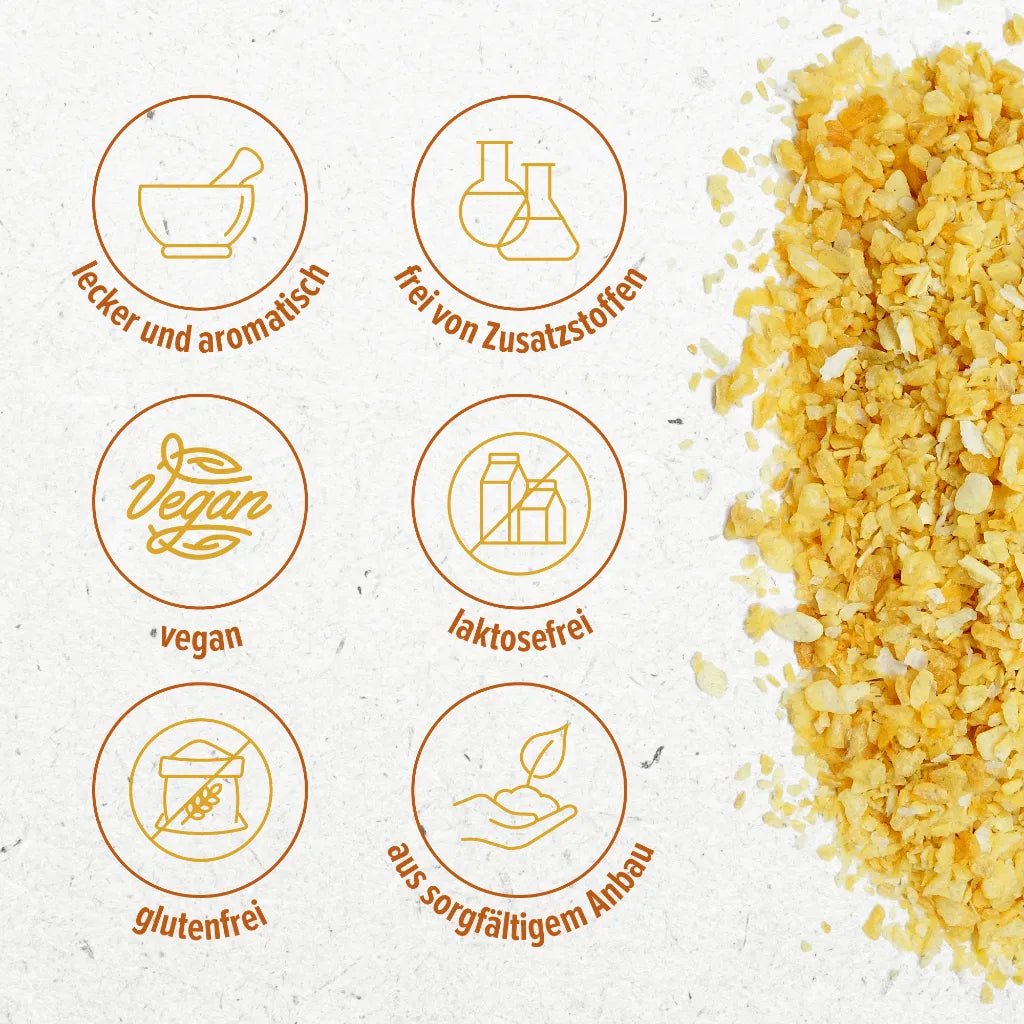 lecker und aromatisch

frei von Zusatzstoffen

Vegan

vegan

laktosefrei

glutenfrei

aus sorgfältigem Anbau