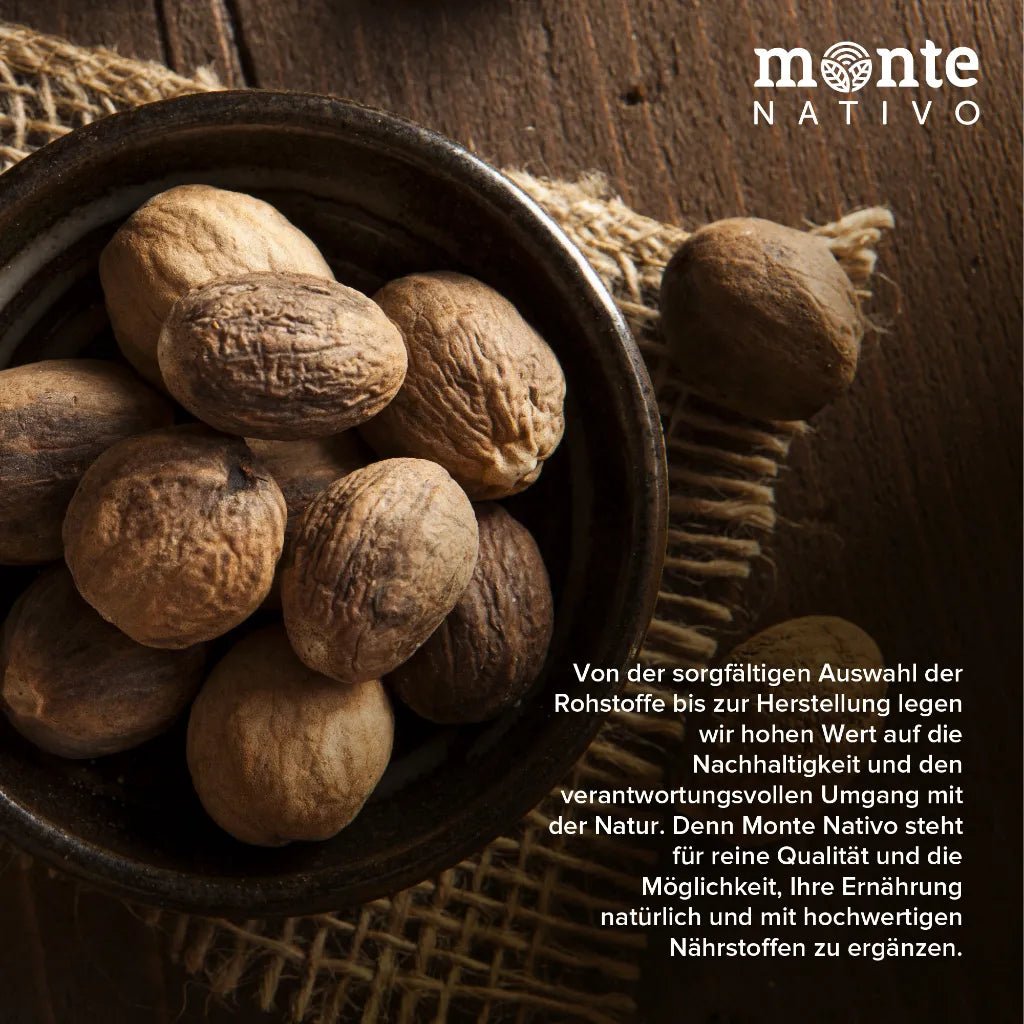 monte
NATIVO

Von der sorgfältigen Auswahl der Rohstoffe bis zur Herstellung legen wir hohen Wert auf die Nachhaltigkeit und den verantwortungsvollen Umgang mit der Natur. Denn Monte Nativo steht für reine Qualität und die Möglichkeit, Ihre Ernährung natürlich und mit hochwertigen Nährstoffen zu ergänzen.