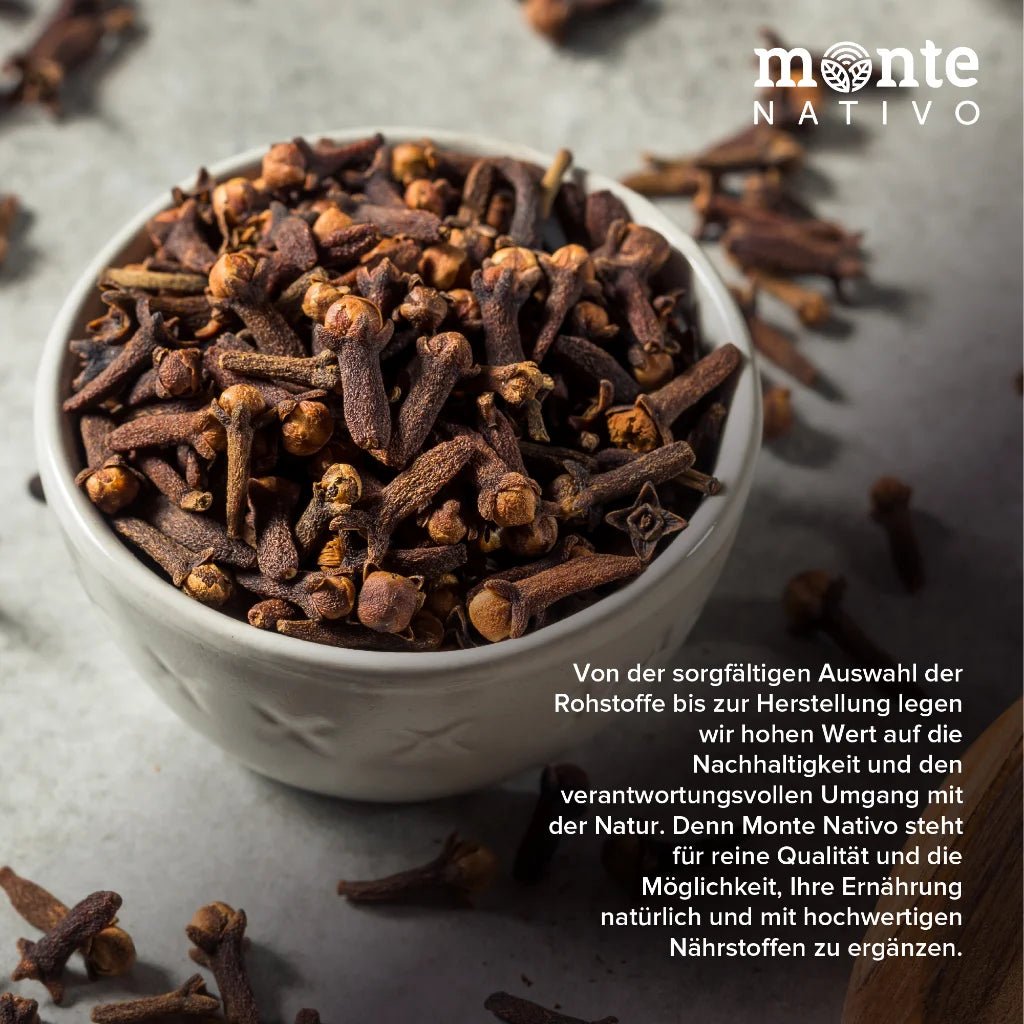 monte
NATIVO

Von der sorgfältigen Auswahl der Rohstoffe bis zur Herstellung legen wir hohen Wert auf die Nachhaltigkeit und den verantwortungsvollen Umgang mit der Natur. Denn Monte Nativo steht für reine Qualität und die Möglichkeit, Ihre Ernährung natürlich und mit hochwertigen Nährstoffen zu ergänzen.