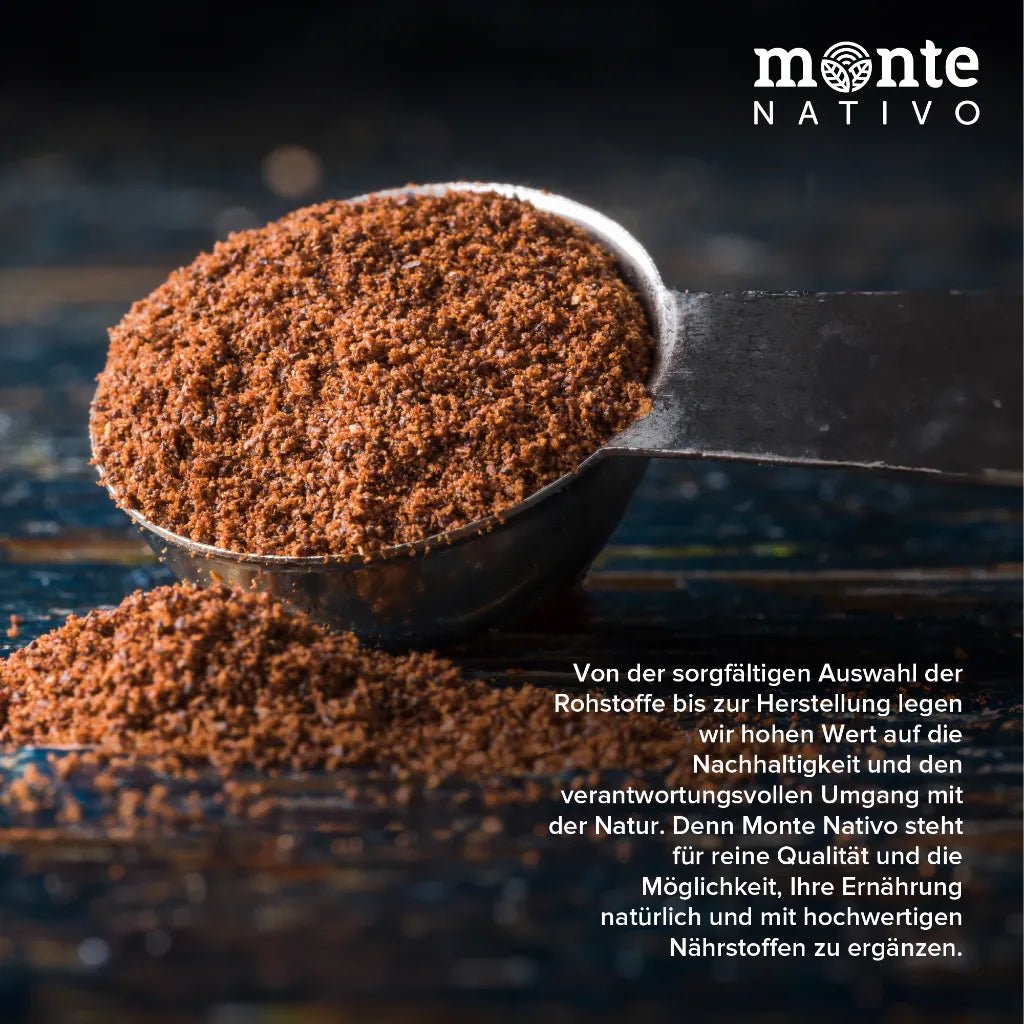 monte
NATIVO

Von der sorgfältigen Auswahl der Rohstoffe bis zur Herstellung legen wir hohen Wert auf die Nachhaltigkeit und den verantwortungsvollen Umgang mit der Natur. Denn Monte Nativo steht für reine Qualität und die Möglichkeit, Ihre Ernährung natürlich und mit hochwertigen Nährstoffen zu ergänzen.