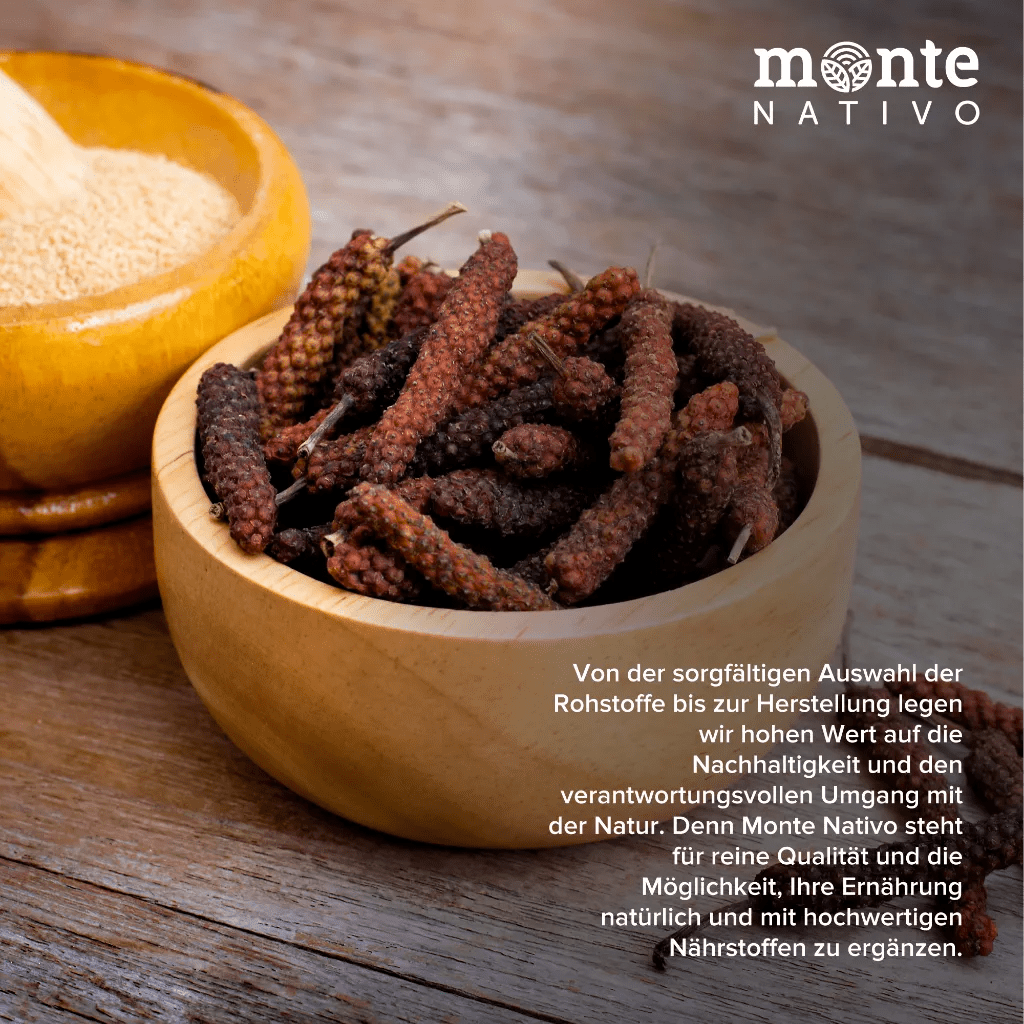 monte
NATIVO

Von der sorgfältigen Auswahl der Rohstoffe bis zur Herstellung legen wir hohen Wert auf die Nachhaltigkeit und den verantwortungsvollen Umgang mit der Natur. Denn Monte Nativo steht für reine Qualität und die Möglichkeit, Ihre Ernährung natürlich und mit hochwertigen Nährstoffen zu ergänzen.