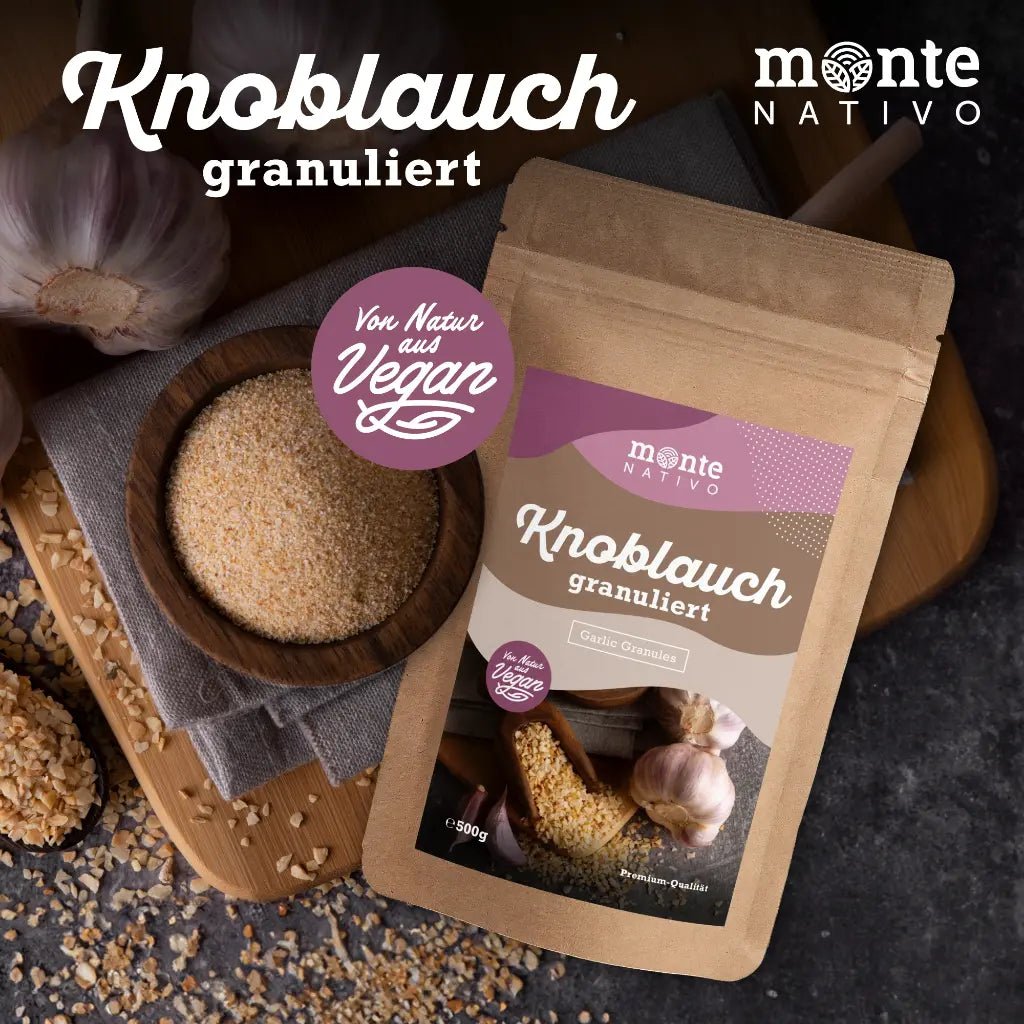 Knoblauch
granuliert

monte
NATIVO

Von Natur aus Vegan

monte
NATIVO

Knoblauch
granuliert

Garlic Granules

Von Natur aus Vegan

℮500g

Premium-Qualität