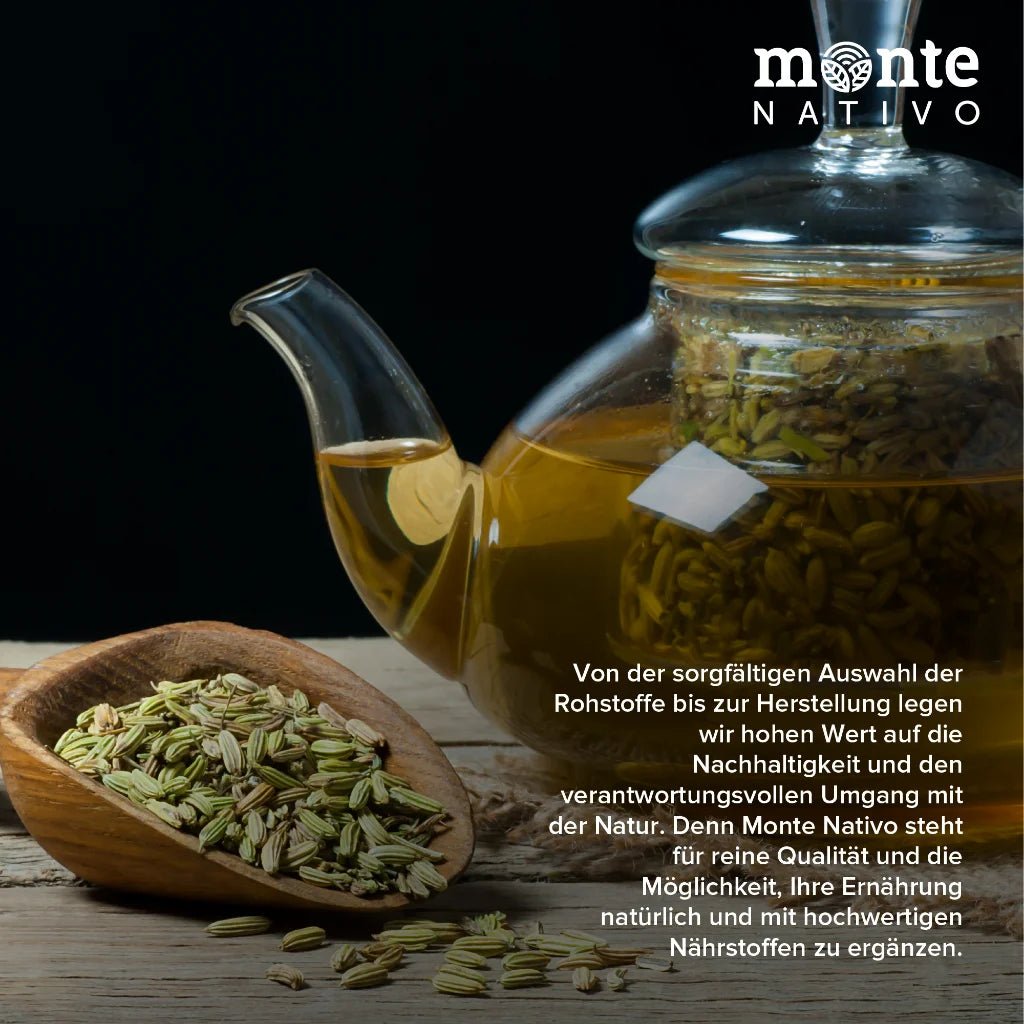 monte
NATIVO

Von der sorgfältigen Auswahl der Rohstoffe bis zur Herstellung legen wir hohen Wert auf die Nachhaltigkeit und den verantwortungsvollen Umgang mit der Natur. Denn Monte Nativo steht für reine Qualität und die Möglichkeit, Ihre Ernährung natürlich und mit hochwertigen Nährstoffen zu ergänzen.