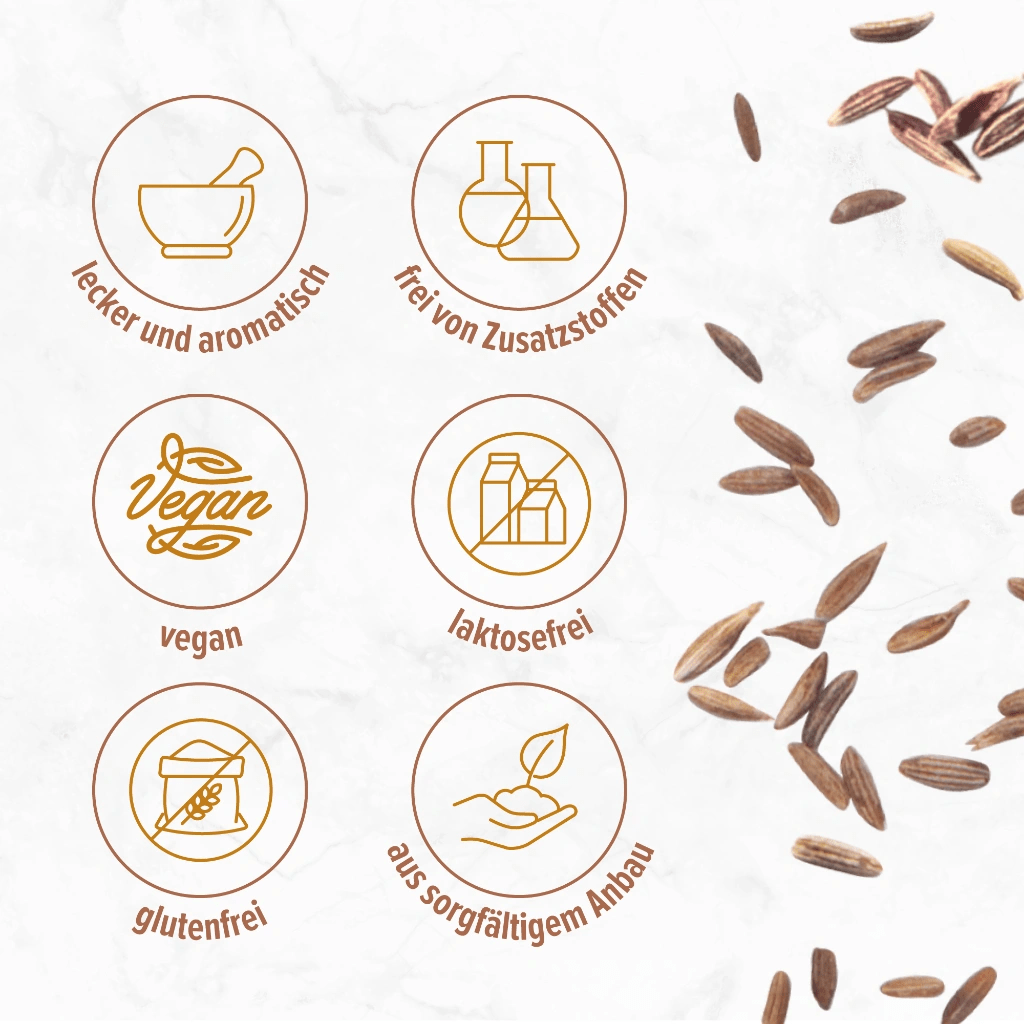 lecker und aromatisch

frei von Zusatzstoffen

Vegan

vegan

laktosefrei

glutenfrei

aus sorgfältigem Anbau