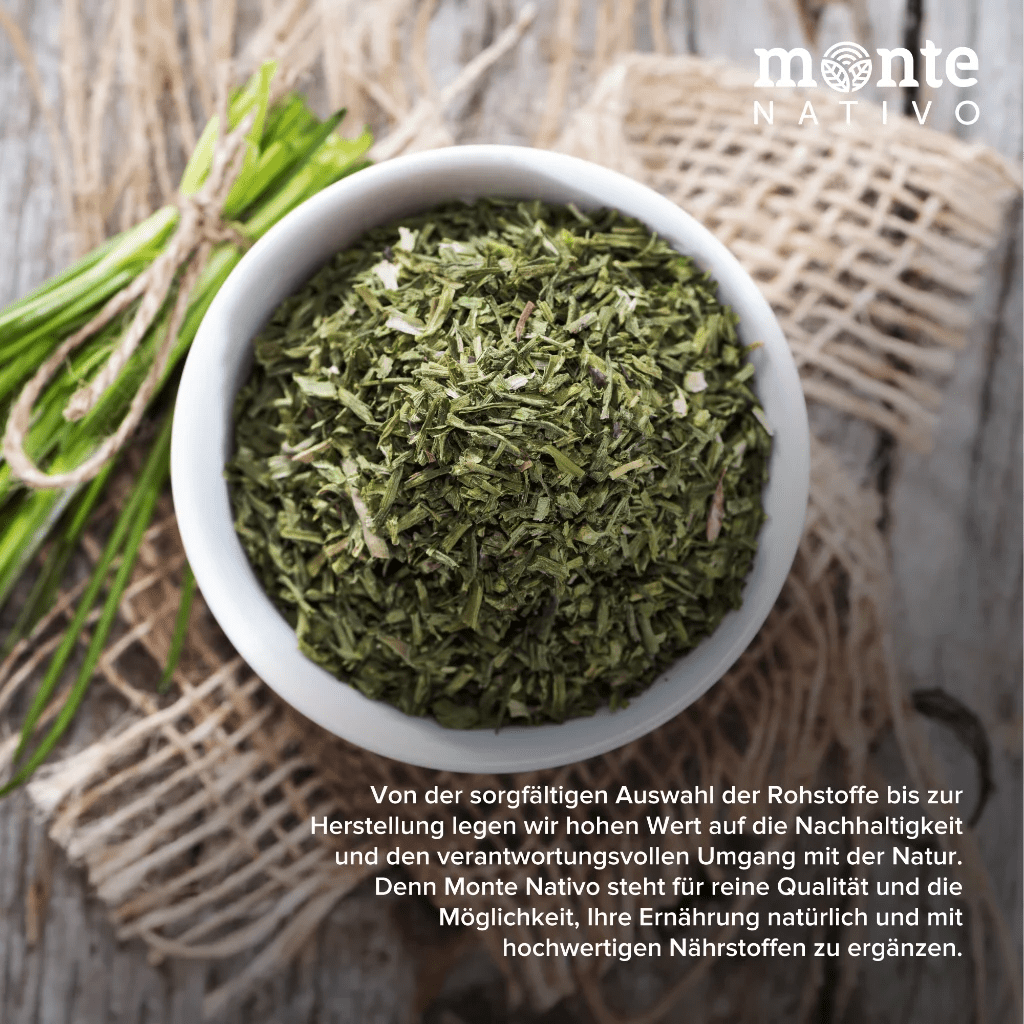 monte
NATIVO

Von der sorgfältigen Auswahl der Rohstoffe bis zur Herstellung legen wir hohen Wert auf die Nachhaltigkeit und den verantwortungsvollen Umgang mit der Natur. Denn Monte Nativo steht für reine Qualität und die Möglichkeit, Ihre Ernährung natürlich und mit hochwertigen Nährstoffen zu ergänzen.