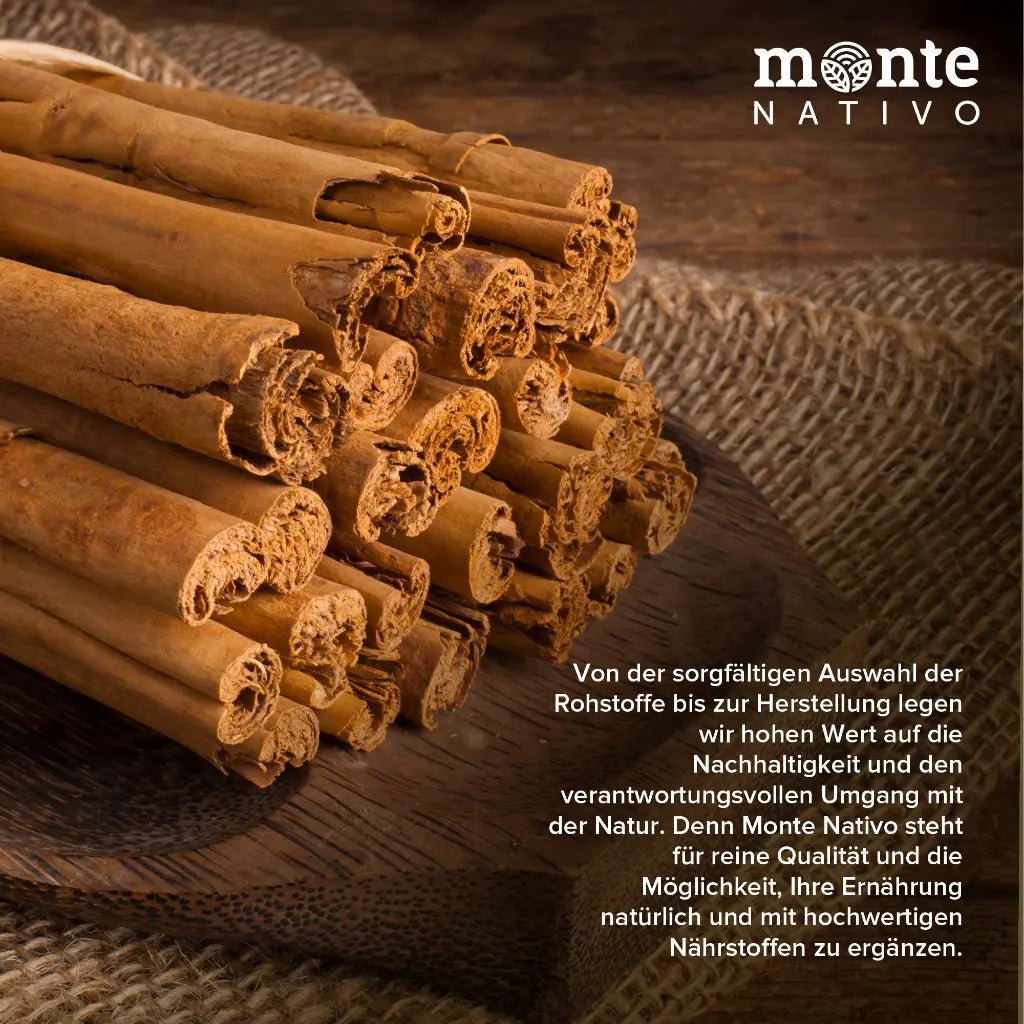 monte
NATIVO

Von der sorgfältigen Auswahl der Rohstoffe bis zur Herstellung legen wir hohen Wert auf die Nachhaltigkeit und den verantwortungsvollen Umgang mit der Natur. Denn Monte Nativo steht für reine Qualität und die Möglichkeit, Ihre Ernährung natürlich und mit hochwertigen Nährstoffen zu ergänzen.