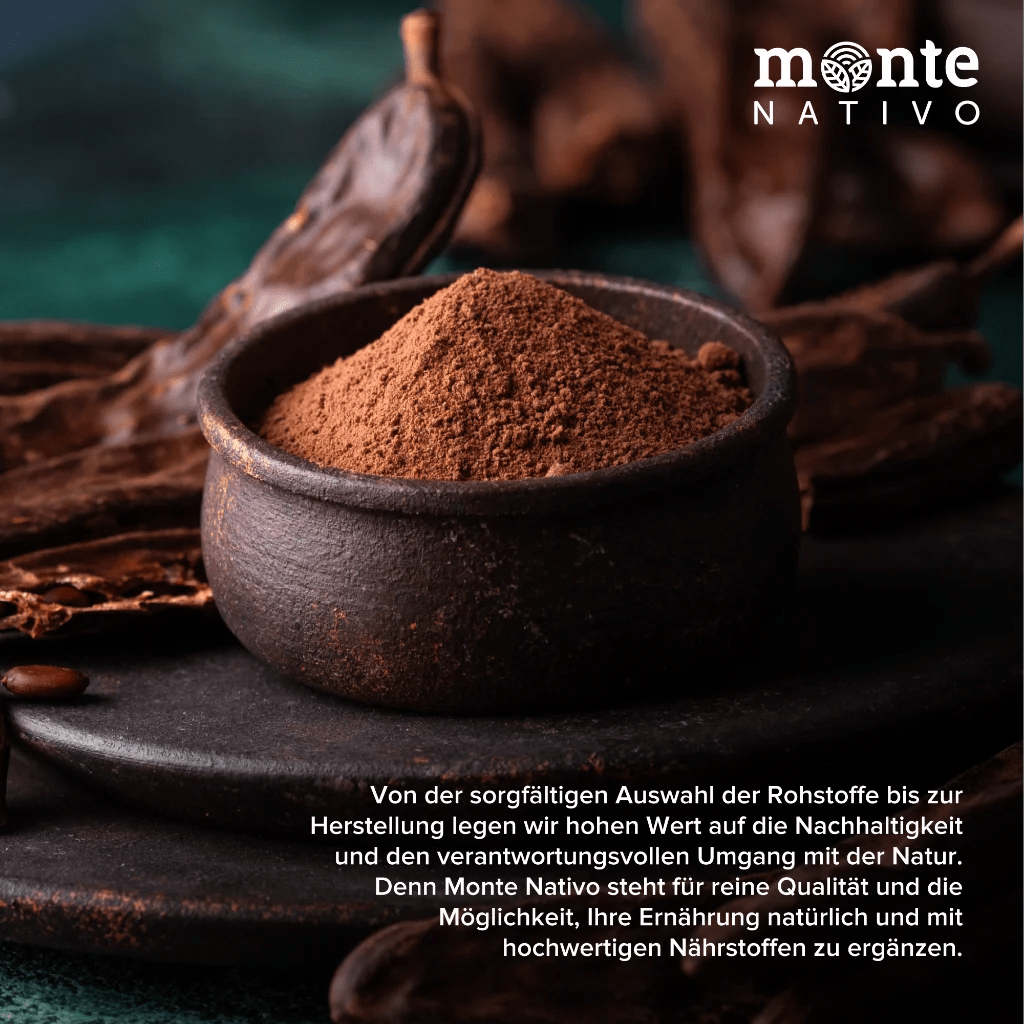 monte
NATIVO

Von der sorgfältigen Auswahl der Rohstoffe bis zur Herstellung legen wir hohen Wert auf die Nachhaltigkeit und den verantwortungsvollen Umgang mit der Natur. Denn Monte Nativo steht für reine Qualität und die Möglichkeit, Ihre Ernährung natürlich und mit hochwertigen Nährstoffen zu ergänzen.