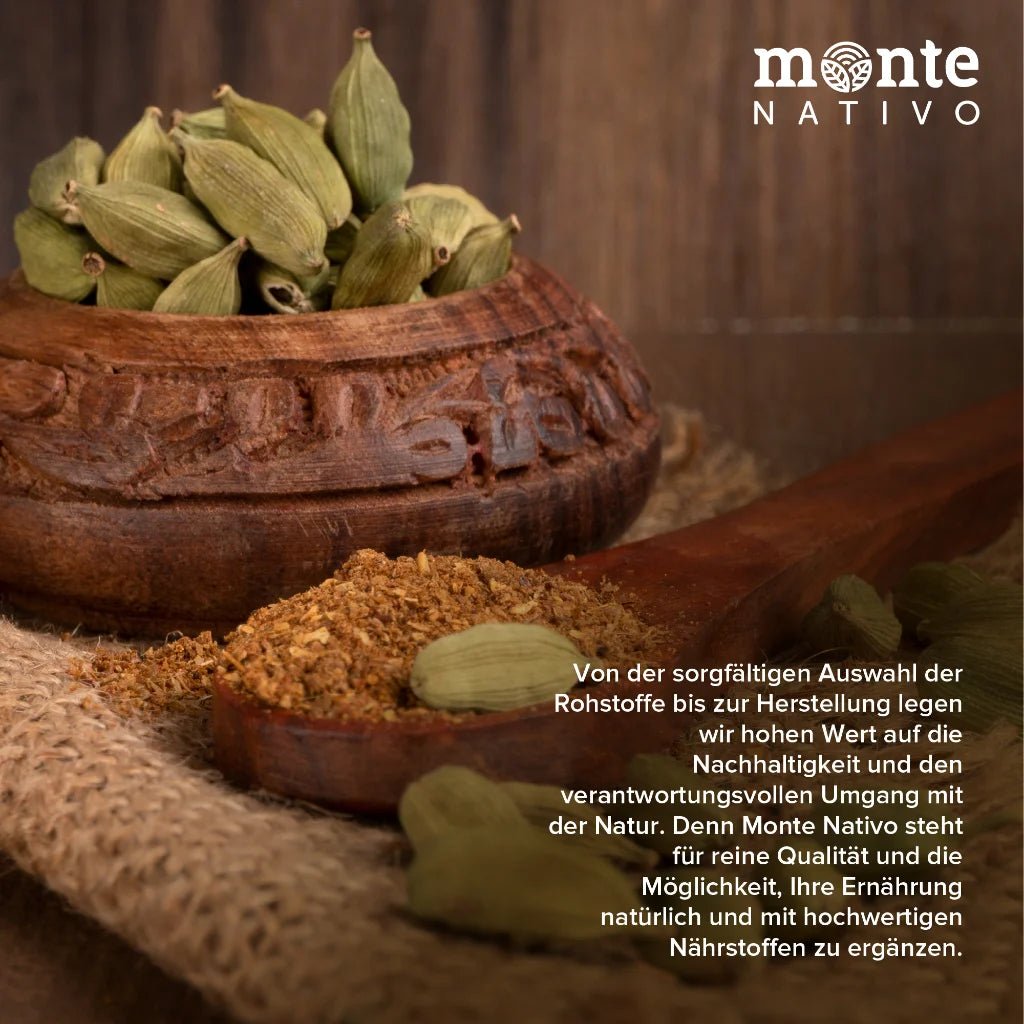 monte
NATIVO

Von der sorgfältigen Auswahl der Rohstoffe bis zur Herstellung legen wir hohen Wert auf die Nachhaltigkeit und den verantwortungsvollen Umgang mit der Natur. Denn Monte Nativo steht für reine Qualität und die Möglichkeit, Ihre Ernährung natürlich und mit hochwertigen Nährstoffen zu ergänzen.