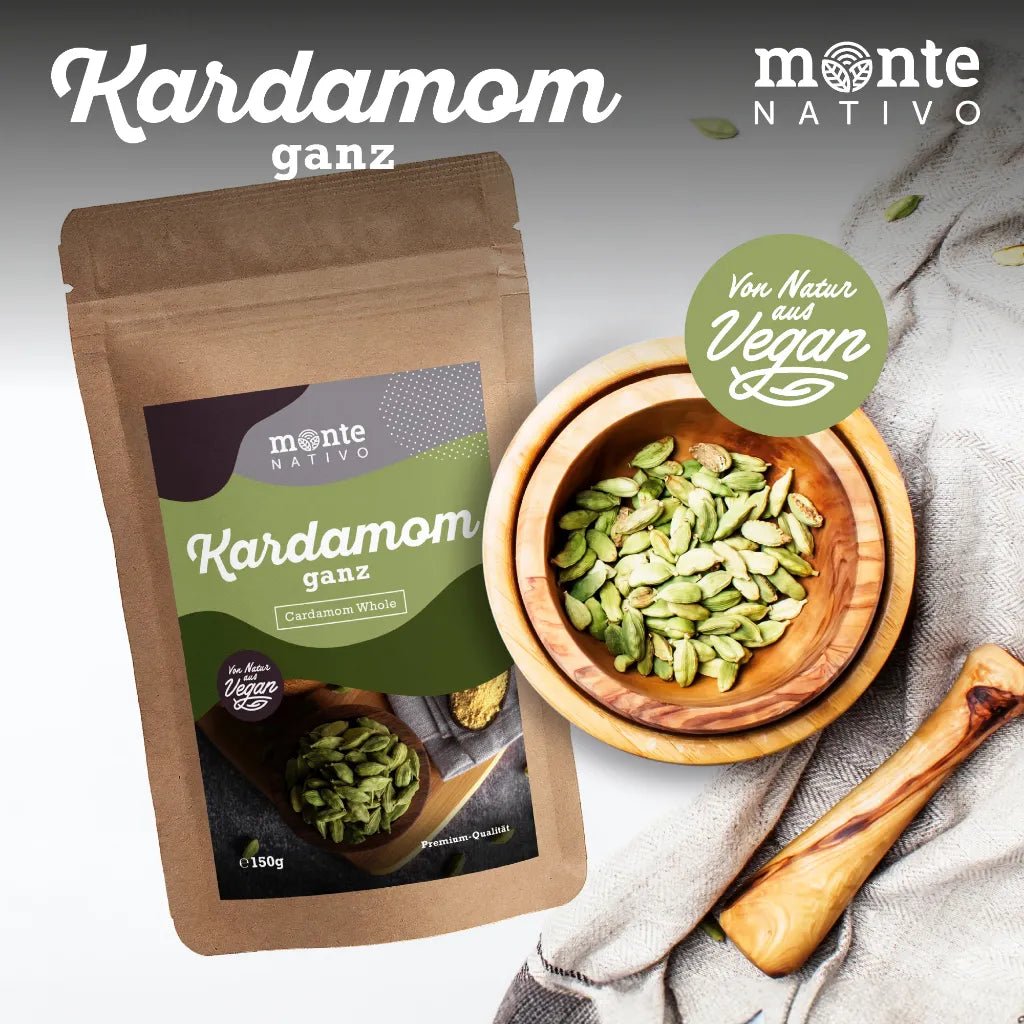 Kardamom
ganz

monte
NATIVO

Von Natur aus Vegan

monte
NATIVO

Kardamom
ganz

Cardamom Whole

Von Natur aus Vegan

℮150g

Premium-Qualität