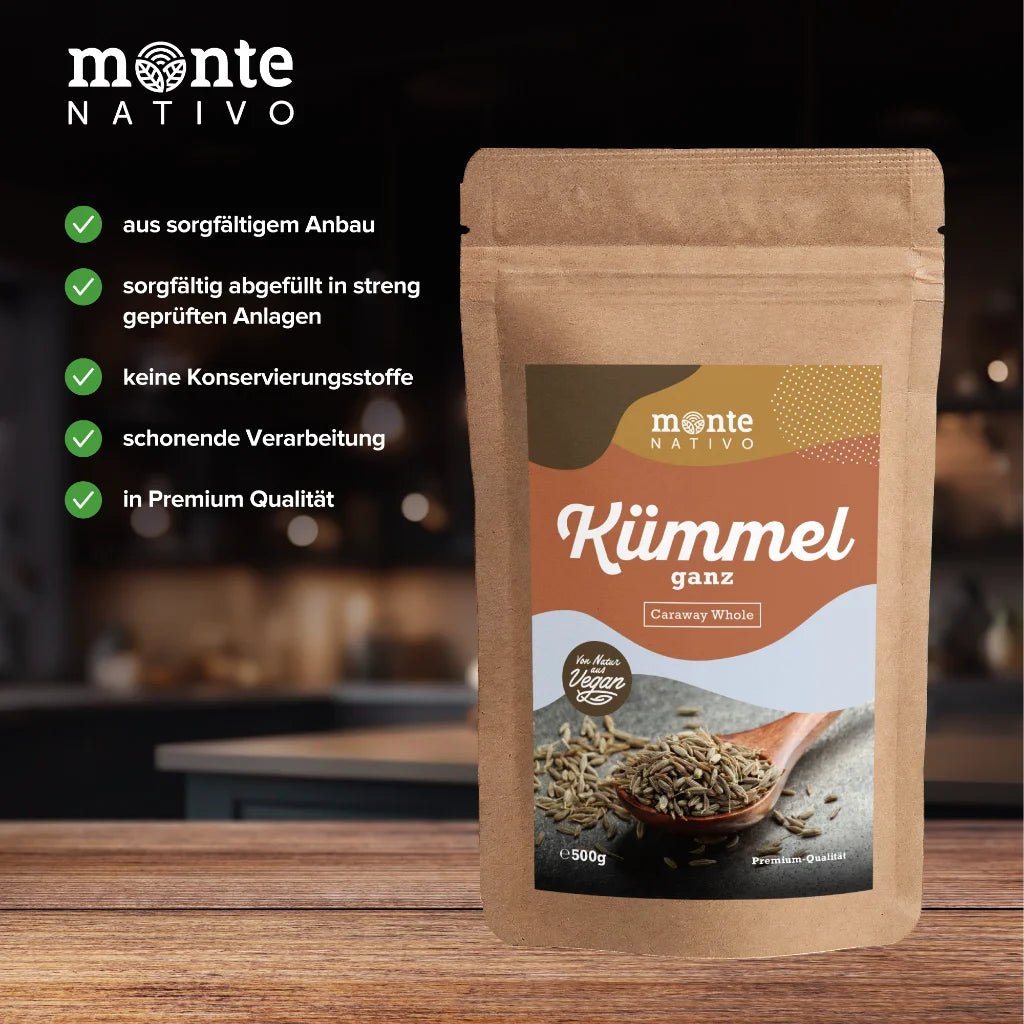 monte
NATIVO

aus sorgfältigem Anbau

sorgfältig abgefüllt in streng geprüften Anlagen

keine Konservierungsstoffe

schonende Verarbeitung

in Premium Qualität

monte
NATIVO

Kümmel
ganz

Caraway Whole

Von Natur aus Vegan

℮500g

Premium-Qualität