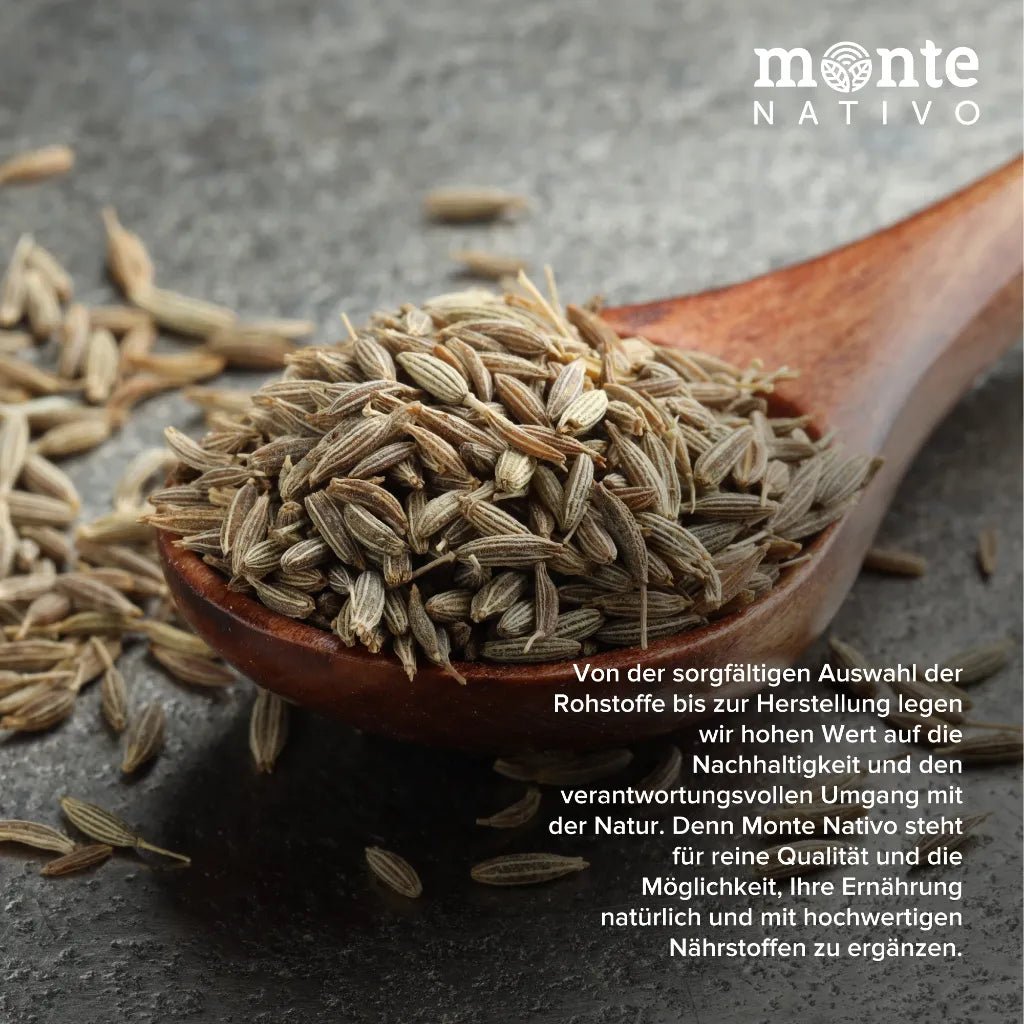 monte
NATIVO

Von der sorgfältigen Auswahl der Rohstoffe bis zur Herstellung legen wir hohen Wert auf die Nachhaltigkeit und den verantwortungsvollen Umgang mit der Natur. Denn Monte Nativo steht für reine Qualität und die Möglichkeit, Ihre Ernährung natürlich und mit hochwertigen Nährstoffen zu ergänzen.