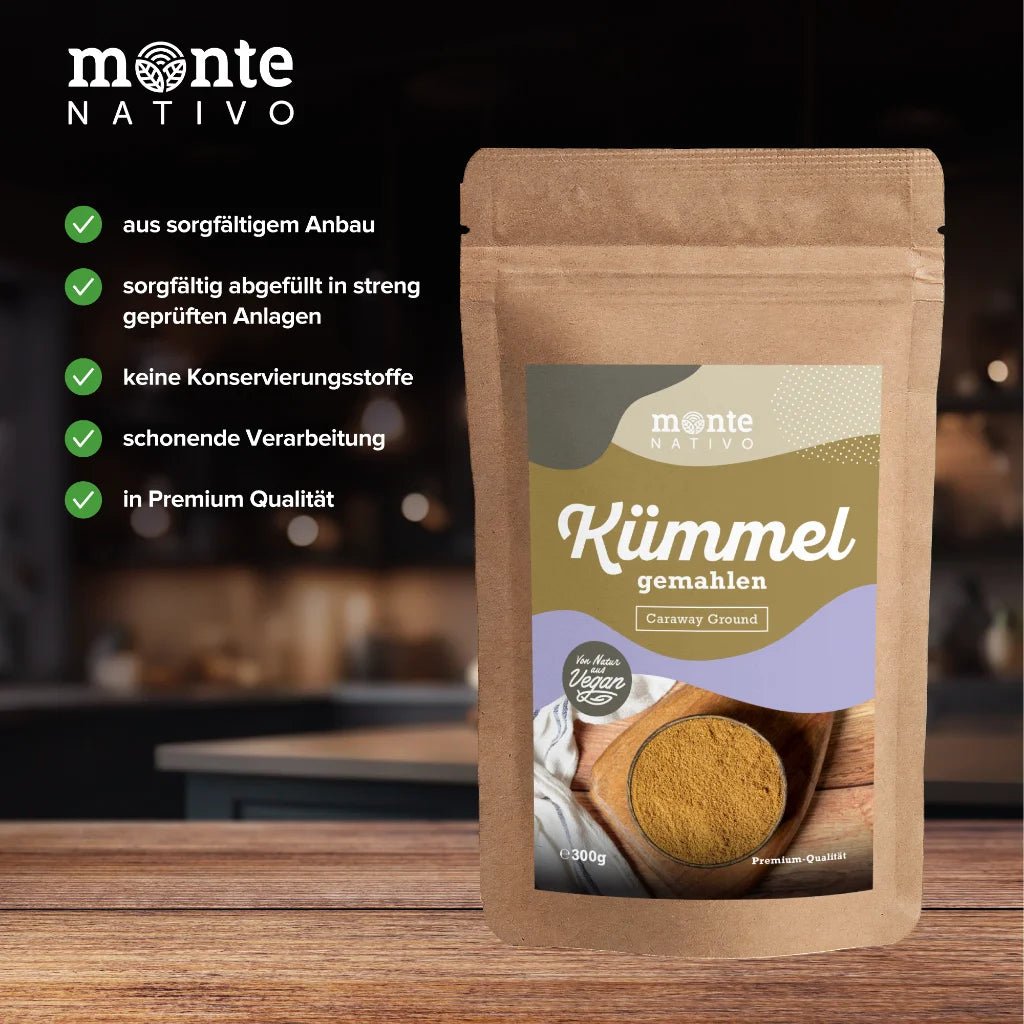 monte
NATIVO

aus sorgfältigem Anbau

sorgfältig abgefüllt in streng geprüften Anlagen

keine Konservierungsstoffe

schonende Verarbeitung

in Premium Qualität

monte
NATIVO

Kümmel
gemahlen

Caraway Ground

Von Natur aus Vegan

℮300g

Premium-Qualität