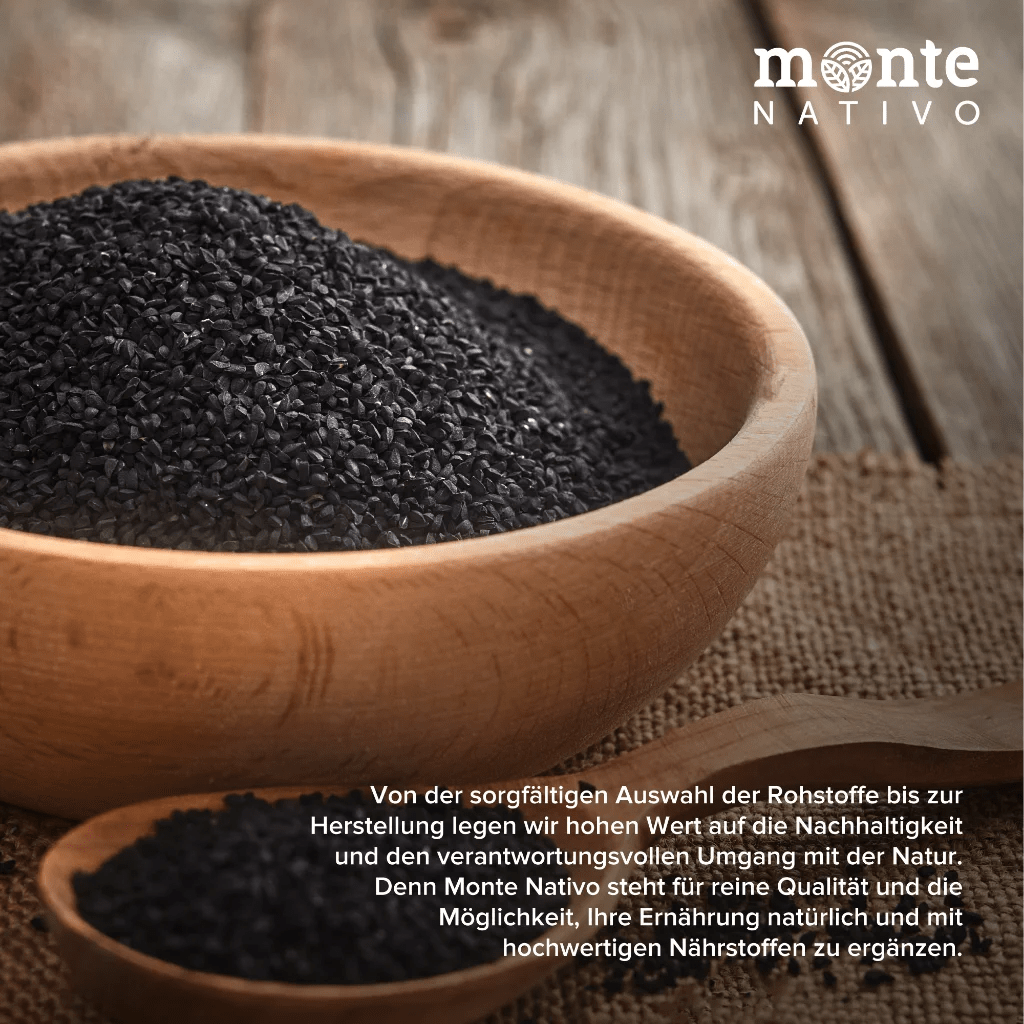 monte
NATIVO

Von der sorgfältigen Auswahl der Rohstoffe bis zur Herstellung legen wir hohen Wert auf die Nachhaltigkeit und den verantwortungsvollen Umgang mit der Natur. Denn Monte Nativo steht für reine Qualität und die Möglichkeit, Ihre Ernährung natürlich und mit hochwertigen Nährstoffen zu ergänzen.