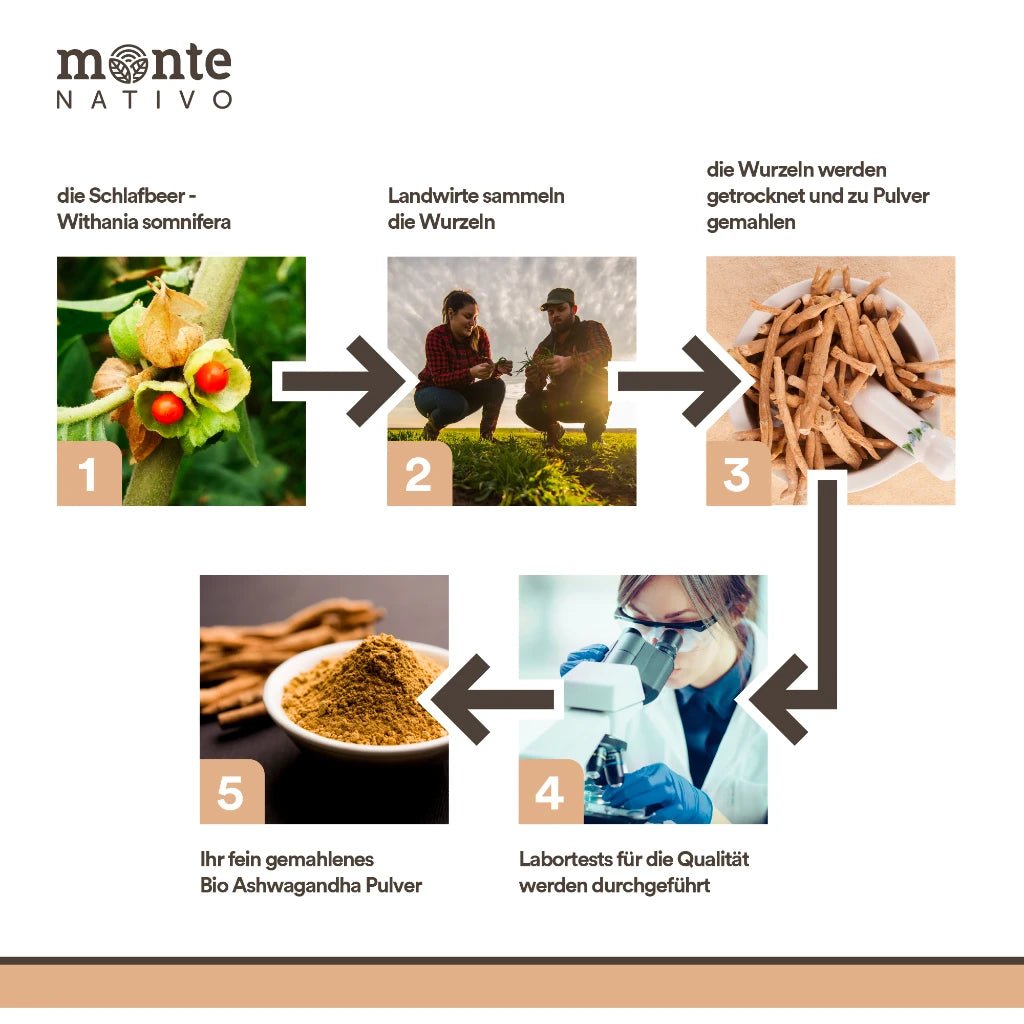 monte
NATIVO

die Schlafbeer - Withania somnifera

1

Landwirte sammeln die Wurzeln

2

die Wurzeln werden getrocknet und zu Pulver gemahlen

3

4

Labortests für die Qualität werden durchgeführt

5

Ihr fein gemahlenes Bio Ashwagandha Pulver