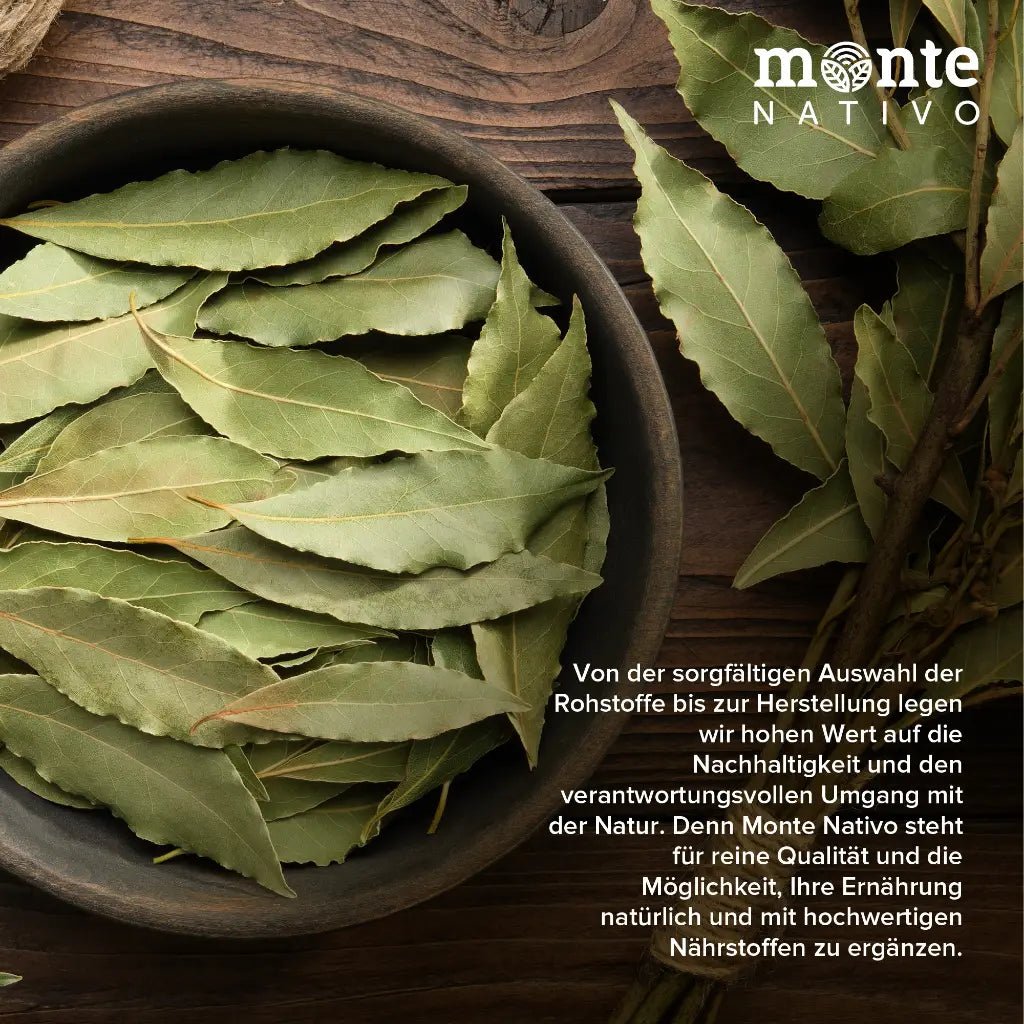 monte
NATIVO

Von der sorgfältigen Auswahl der Rohstoffe bis zur Herstellung legen wir hohen Wert auf die Nachhaltigkeit und den verantwortungsvollen Umgang mit der Natur. Denn Monte Nativo steht für reine Qualität und die Möglichkeit, Ihre Ernährung natürlich und mit hochwertigen Nährstoffen zu ergänzen.