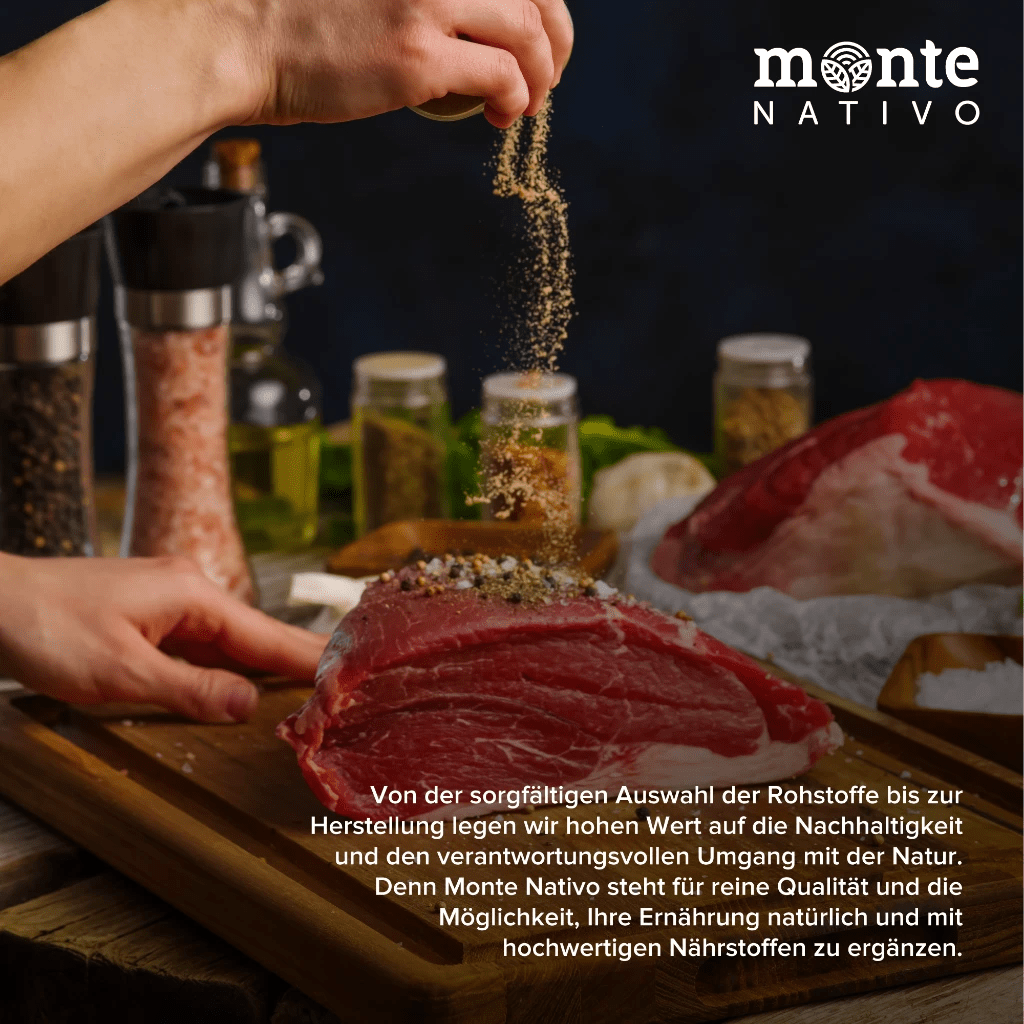 monte
NATIVO

Von der sorgfältigen Auswahl der Rohstoffe bis zur Herstellung legen wir hohen Wert auf die Nachhaltigkeit und den verantwortungsvollen Umgang mit der Natur. Denn Monte Nativo steht für reine Qualität und die Möglichkeit, Ihre Ernährung natürlich und mit hochwertigen Nährstoffen zu ergänzen.