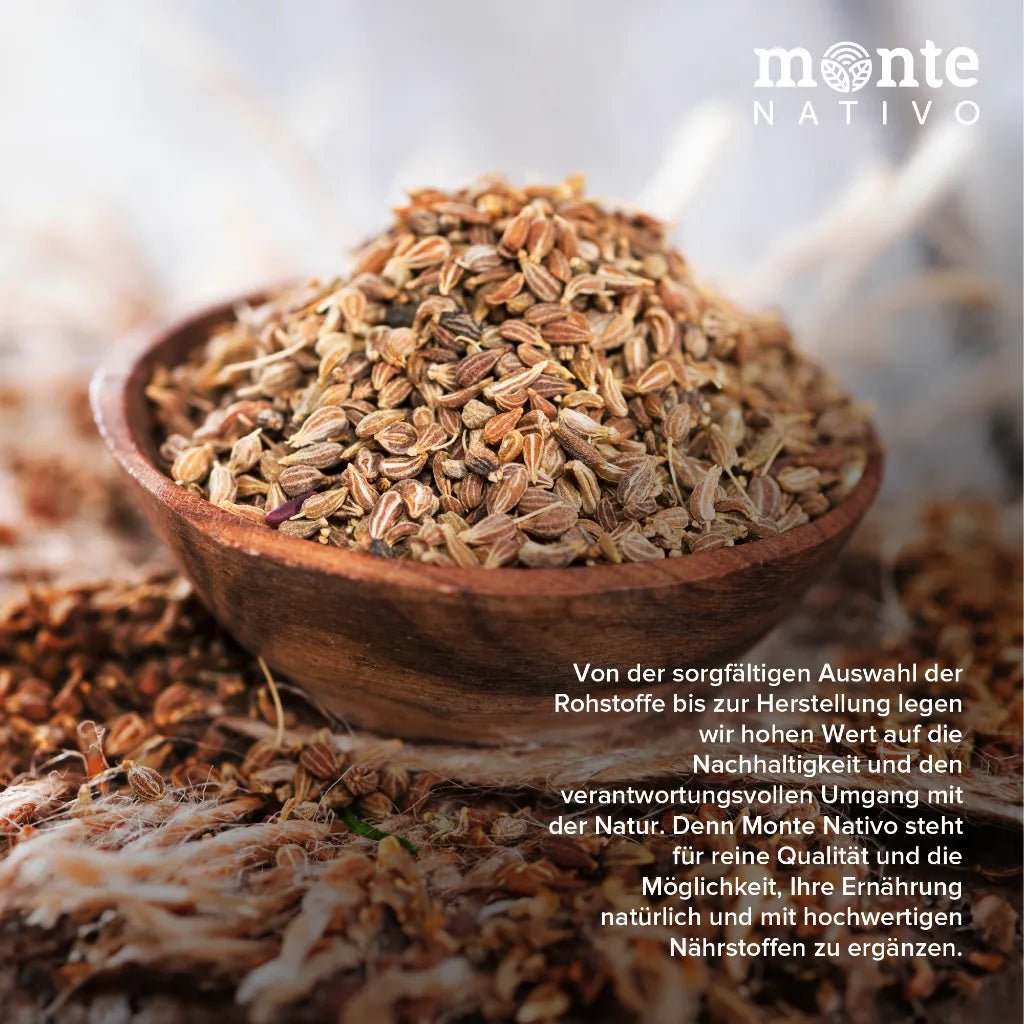 monte
NATIVO

Von der sorgfältigen Auswahl der Rohstoffe bis zur Herstellung legen wir hohen Wert auf die Nachhaltigkeit und den verantwortungsvollen Umgang mit der Natur. Denn Monte Nativo steht für reine Qualität und die Möglichkeit, Ihre Ernährung natürlich und mit hochwertigen Nährstoffen zu ergänzen.